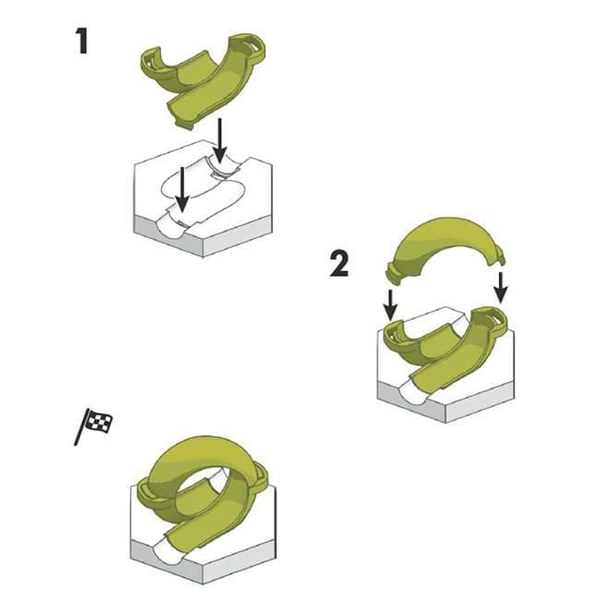 1

2