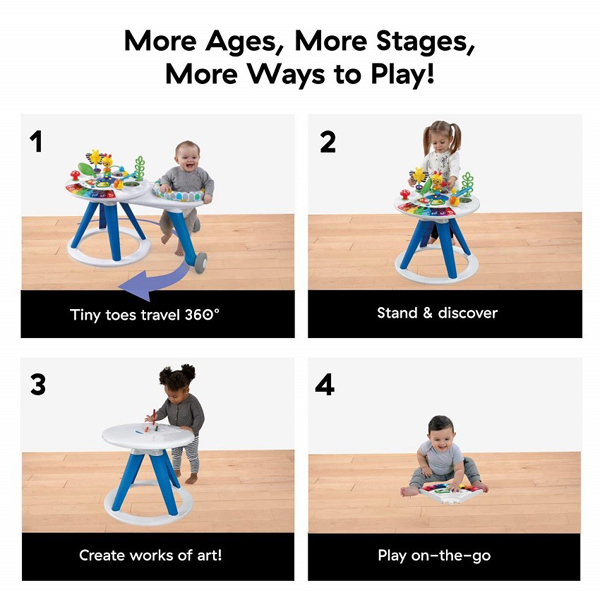 More Ages, More Stages,
More Ways to Play!

1

Tiny toes travel 360°

2

Stand & discover

3

Create works of art!

4

Play on-the-go